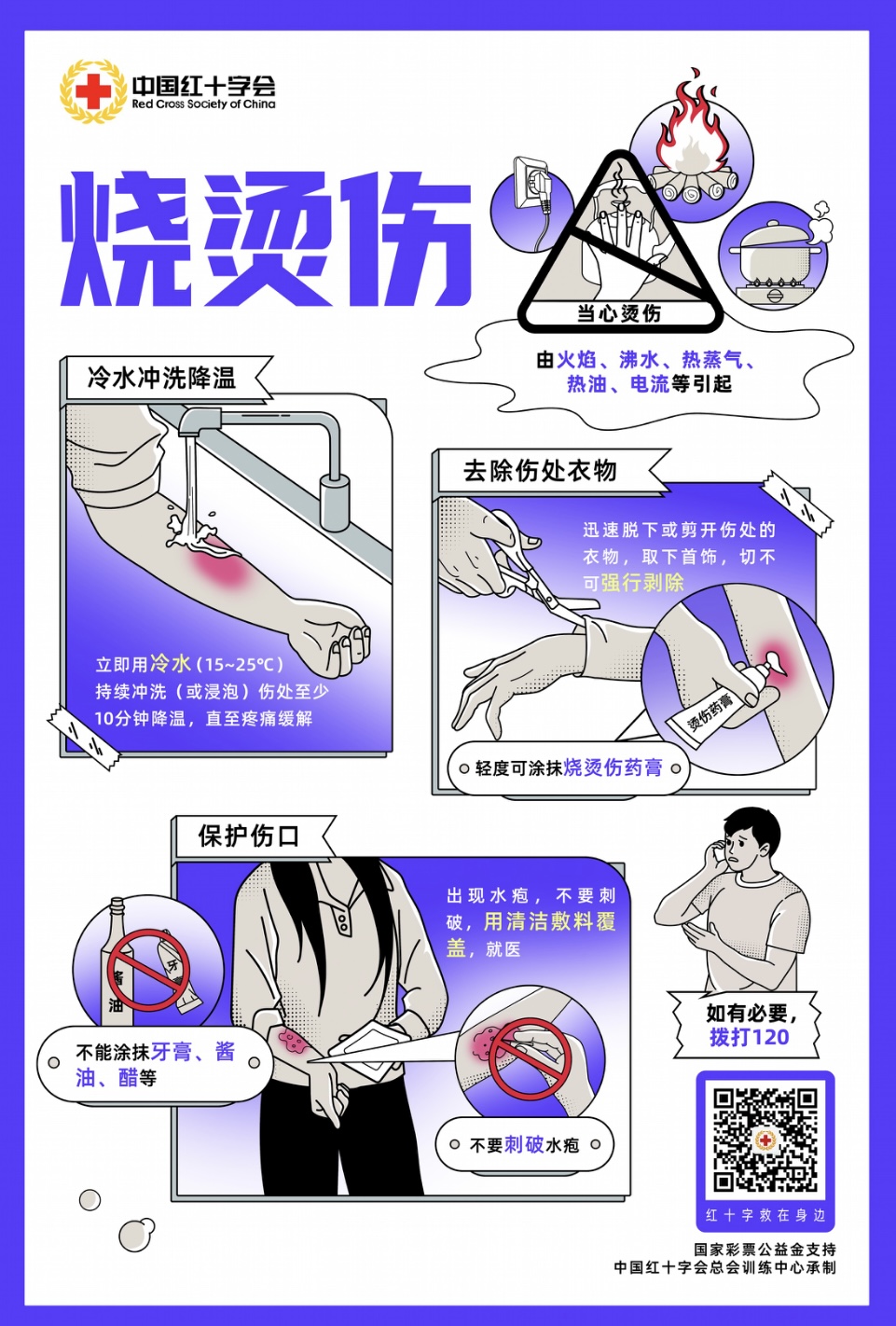 中国红十字会
Red Cross Society of China

烧烫伤

当心烫伤

由火焰、沸水、热蒸气、热油、电流等引起

冷水冲洗降温

立即用冷水（15~25℃）持续冲洗（或浸泡）伤处至少10分钟降温，直至疼痛缓解

去除伤处衣物

迅速脱下或剪开伤处的衣物，取下首饰，切不可强行剥除

烫伤药膏

轻度可涂抹烧烫伤药膏

保护伤口

出现水疱，不要刺破，用清洁敷料覆盖，就医

酱油

牙膏

不能涂抹牙膏、酱油、醋等

不要刺破水疱

如有必要，拨打120

红十字救在身边

国家彩票公益金支持
中国红十字会总会训练中心承制