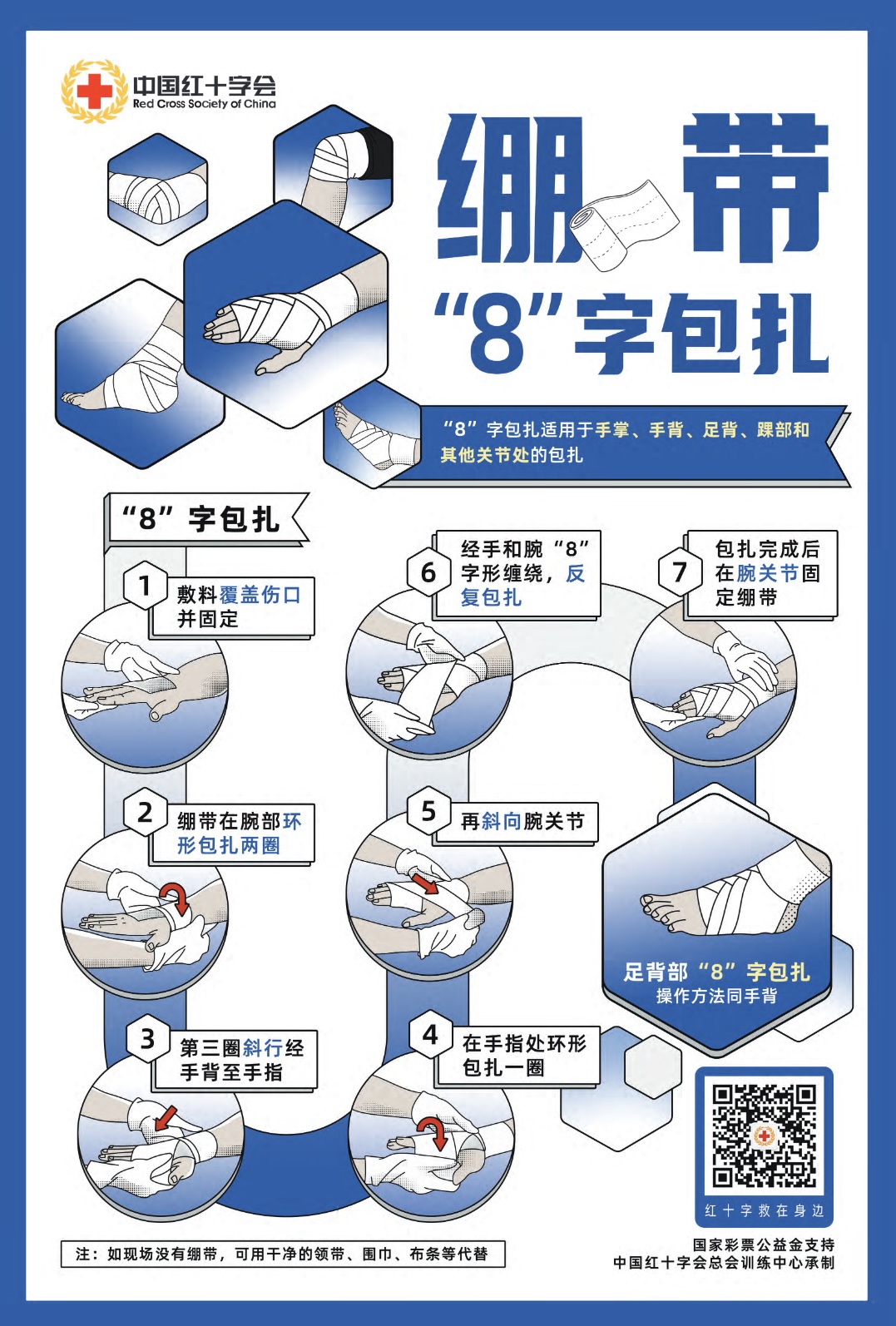 中国红十字会
Red Cross Society of China

绷带

“8”字包扎

“8”字包扎适用于手掌、手背、足背、踝部和其他关节处的包扎

“8”字包扎

1 敷料覆盖伤口并固定

2 绷带在腕部环形包扎两圈

3 第三圈斜行经手背至手指

4 在手指处环形包扎一圈

5 再斜向腕关节

6 经手和腕“8”字形缠绕，反复包扎

7 包扎完成后在腕关节固定绷带

足背部“8”字包扎
操作方法同手背

红十字救在身边

注：如现场没有绷带，可用干净的领带、围巾、布条等代替

国家彩票公益金支持
中国红十字会总会训练中心承制